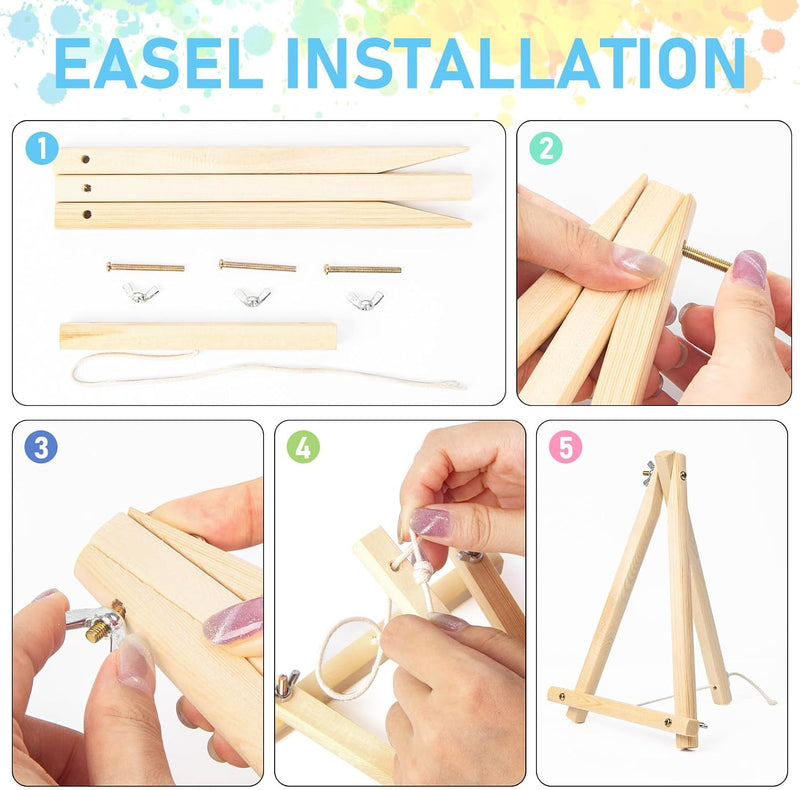 EASEL INSTALLATION

1

2

3

4

5